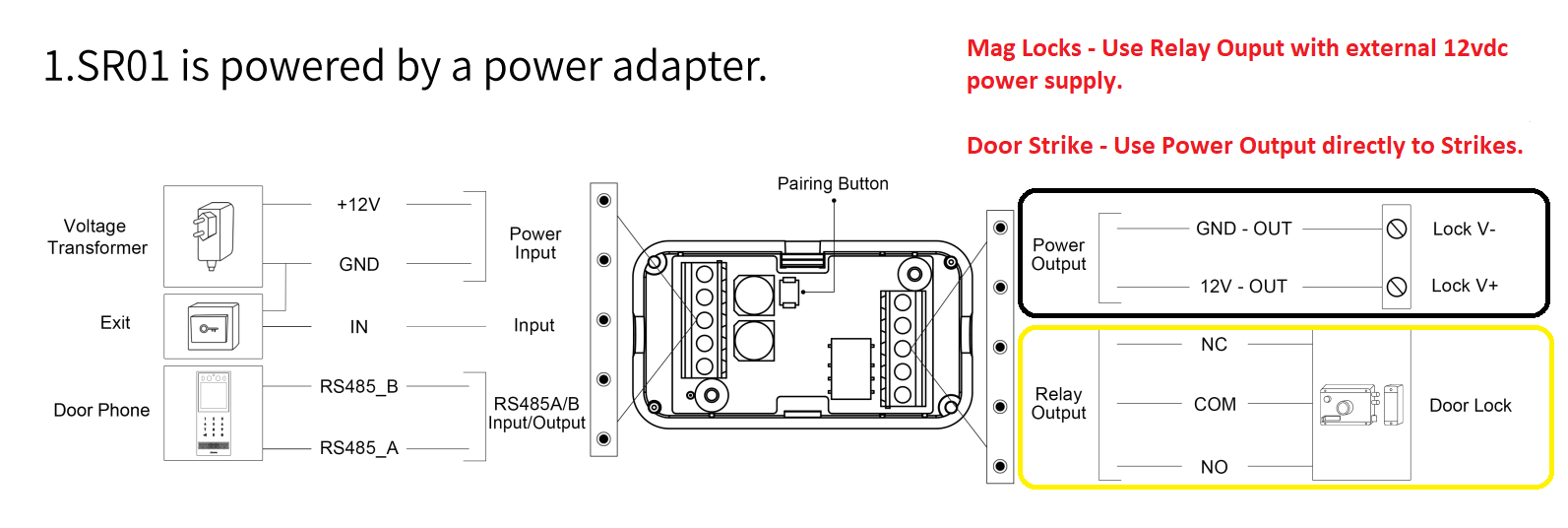 1.SR01 is powered by a power adapter.

Mag Locks - Use Relay Ouput with external 12vdc power supply.

Door Strike - Use Power Output directly to Strikes.

Voltage Transformer

+12V

GND

Power Input

Exit

IN

Input

Door Phone

RS485_B

RS485_A

RS485A/B Input/Output

Pairing Button

Power Output

GND - OUT

12V - OUT

Lock V-

Lock V+

Relay Output

NC

COM

NO

Door Lock